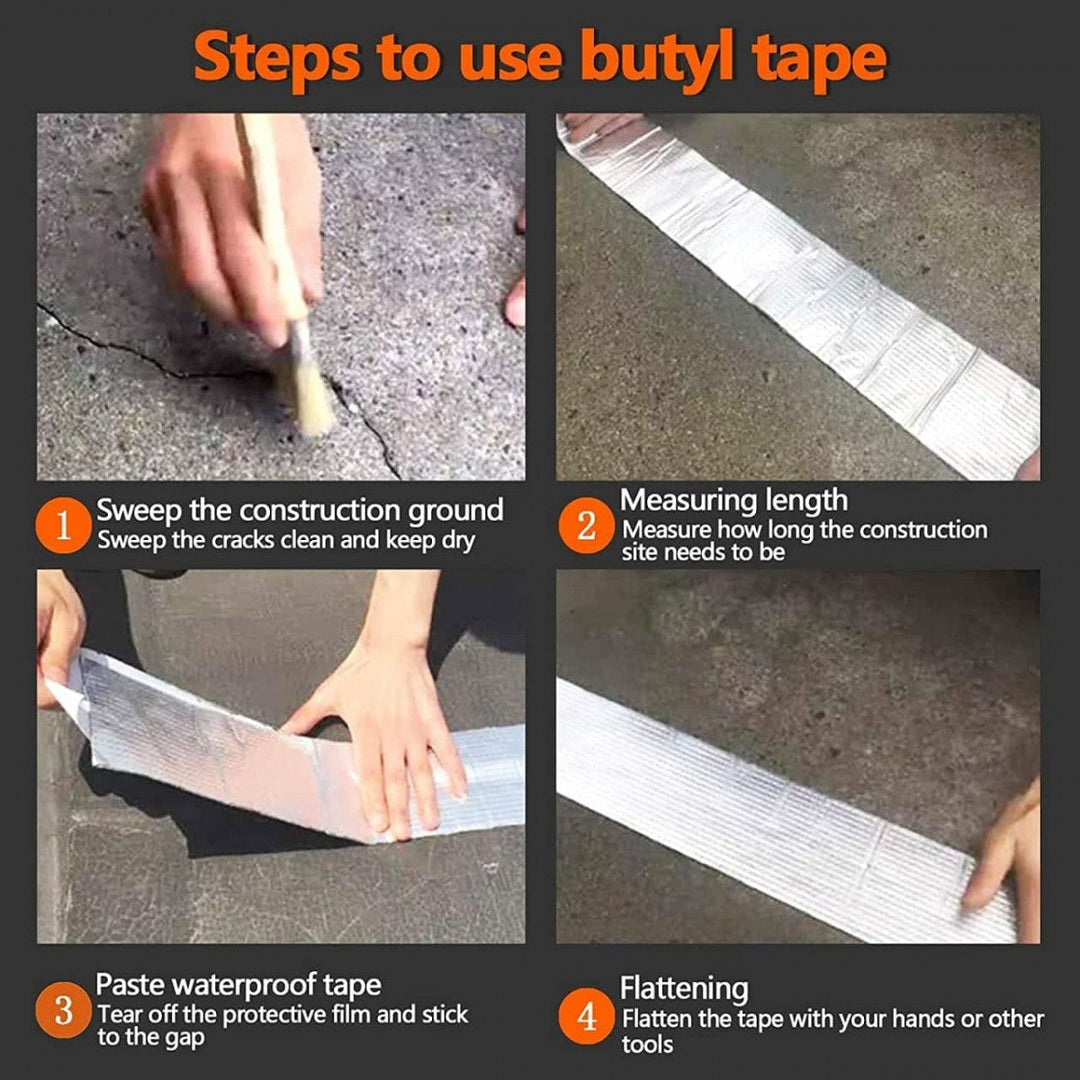 Steps to use butyl tape

1 Sweep the construction ground
Sweep the cracks clean and keep dry

2 Measuring length
Measure how long the construction site needs to be

3 Paste waterproof tape
Tear off the protective film and stick to the gap

4 Flattening
Flatten the tape with your hands or other tools